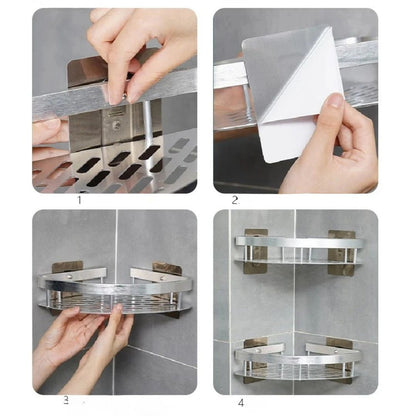 1

2.

3

4